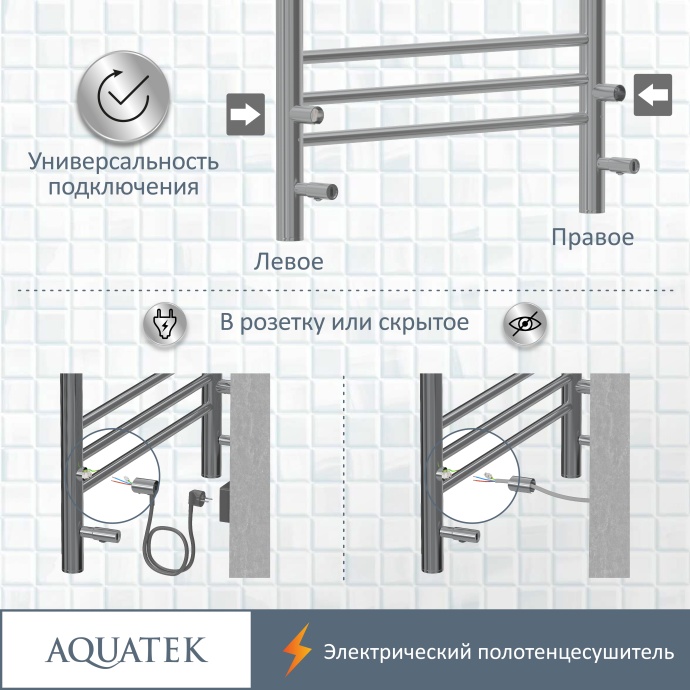 Универсальность подключения

Левое

Правое

В розетку или скрытое

AQUATEK

Электрический полотенцесушитель