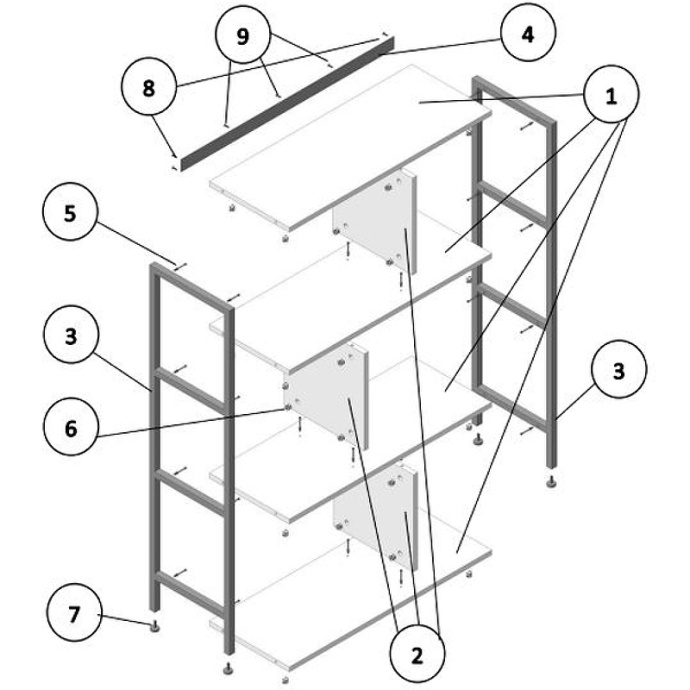 9
4
8
1
5
3
3
6
7
2