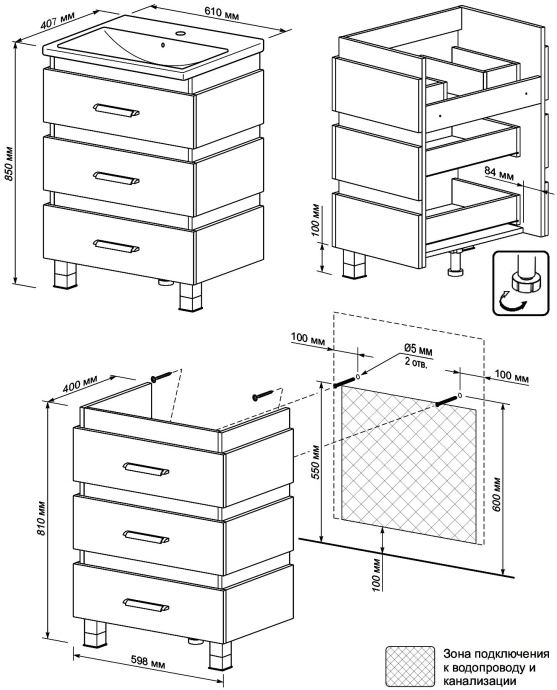 407 мм
610 мм
850 мм
84 мм
100 мм
100 мм
Ø5 мм
2 отв.
100 мм
400 мм
550 мм
600 мм
810 мм
100 мм
598 мм
Зона подключения к водопроводу и канализации