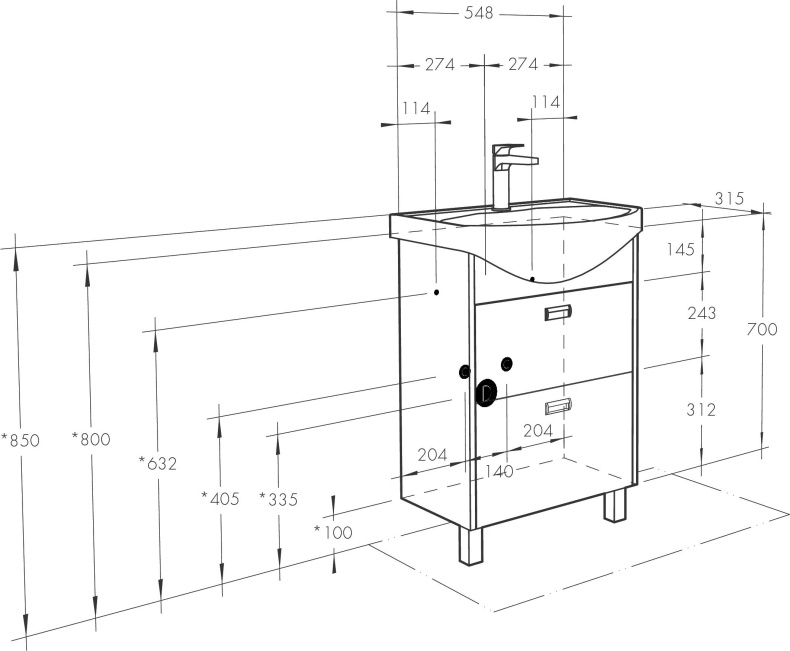 548
274
274
114
114
315
145
243
700
312
204
204
140
*850
*800
*632
*405
*335
*100