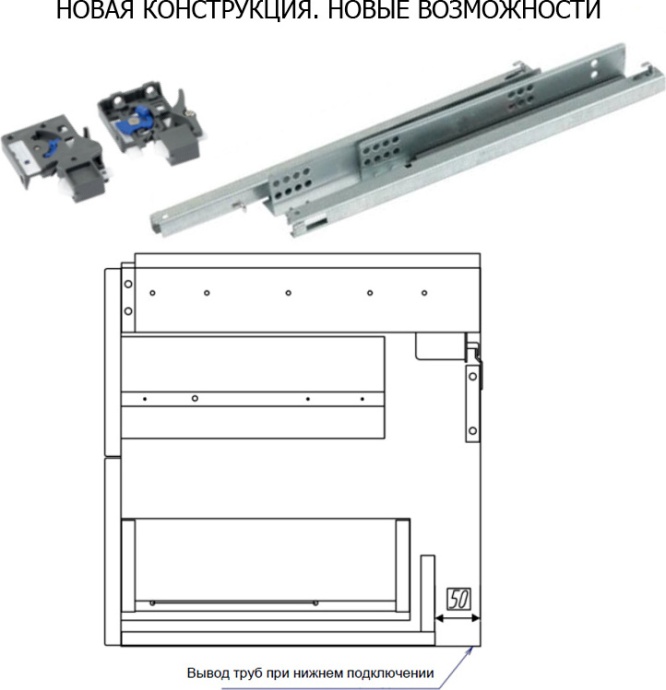 НОВАЯ КОНСТРУКЦИЯ. НОВЫЕ ВОЗМОЖНОСТИ

50

Вывод труб при нижнем подключении