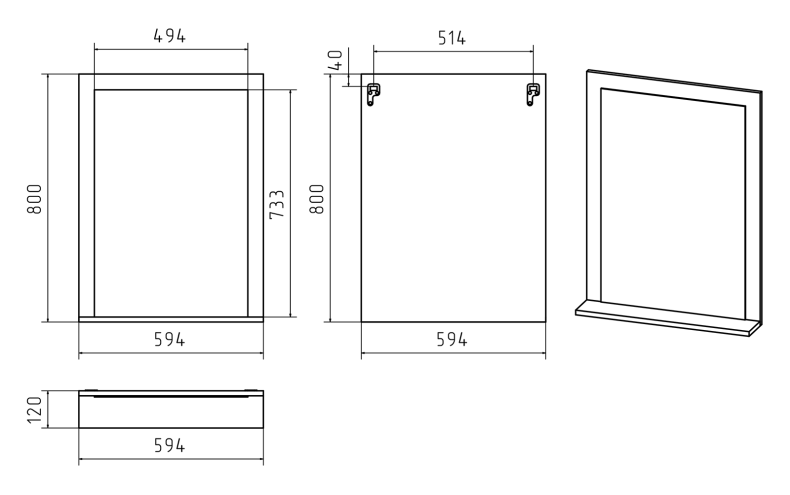 494
800
733
594
40
514
800
594
120
594