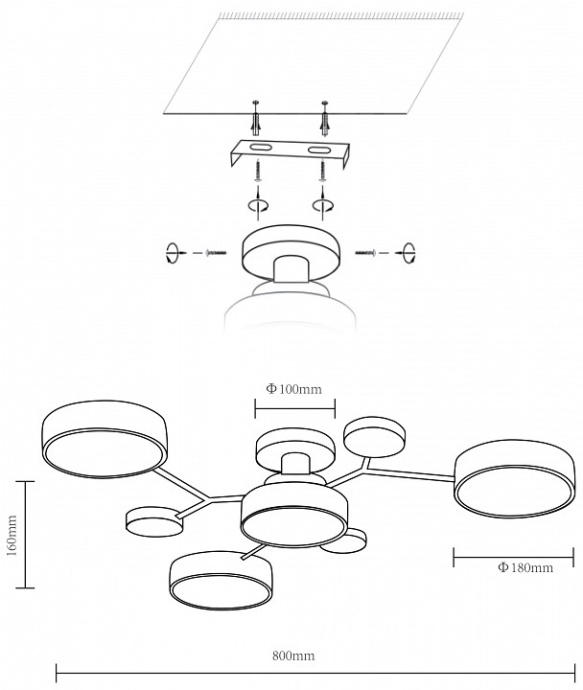 Φ100mm

160mm

Φ180mm

800mm