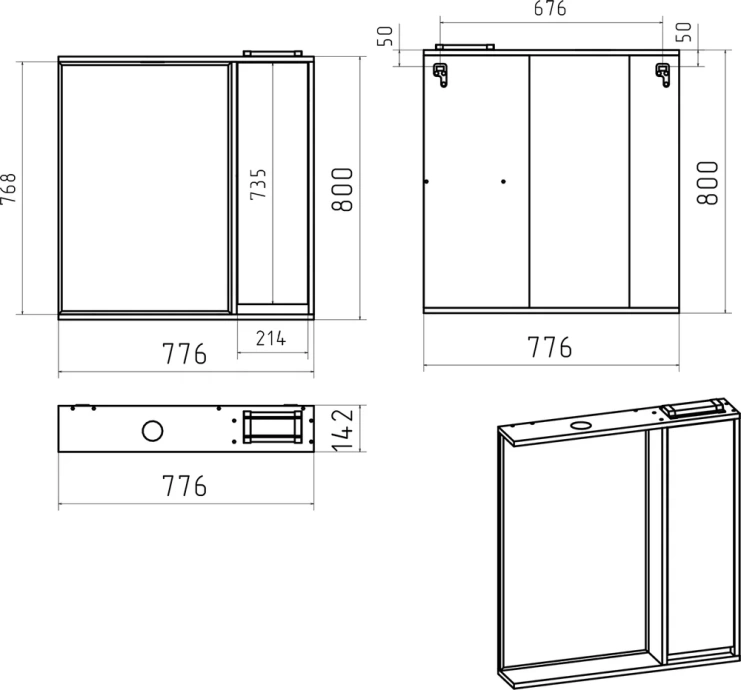 768
735
800
214
776
676
50
50
800
776
142
776