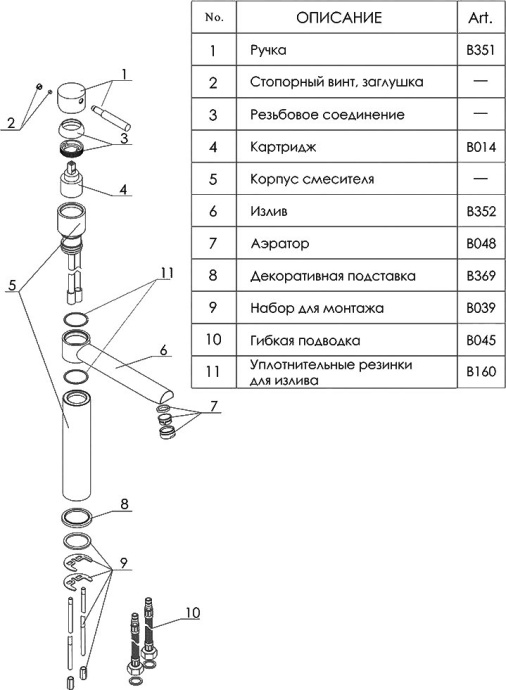 | No. | ОПИСАНИЕ | Art. |
|---|---|---|
| 1 | Ручка | B351 |
| 2 | Стопорный винт, заглушка | — |
| 3 | Резьбовое соединение | — |
| 4 | Картридж | B014 |
| 5 | Корпус смесителя | — |
| 6 | Излив | B352 |
| 7 | Аэратор | B048 |
| 8 | Декоративная подставка | B369 |
| 9 | Набор для монтажа | B039 |
| 10 | Гибкая подводка | B045 |
| 11 | Уплотнительные резинки для излива | B160 |

1
2
3
4
5
11
6
7
8
9
10