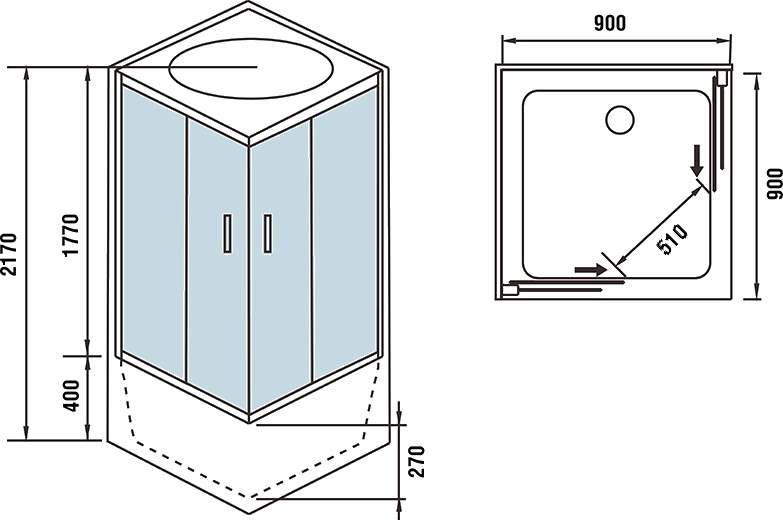 2170
1770
400
270
900
900
510