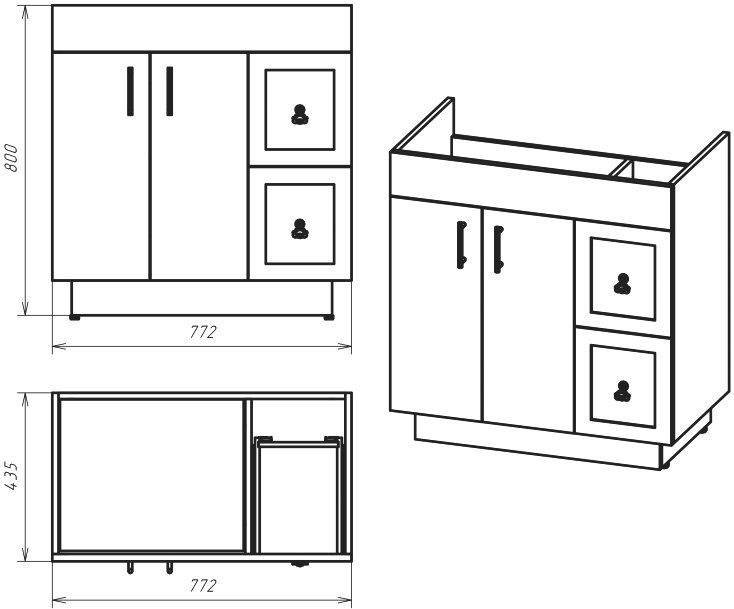 800
772
435
772