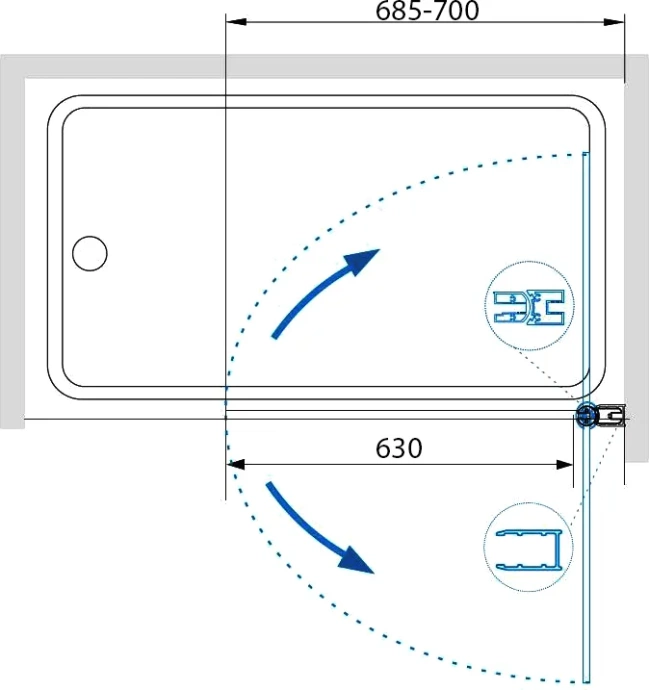 685-700

630