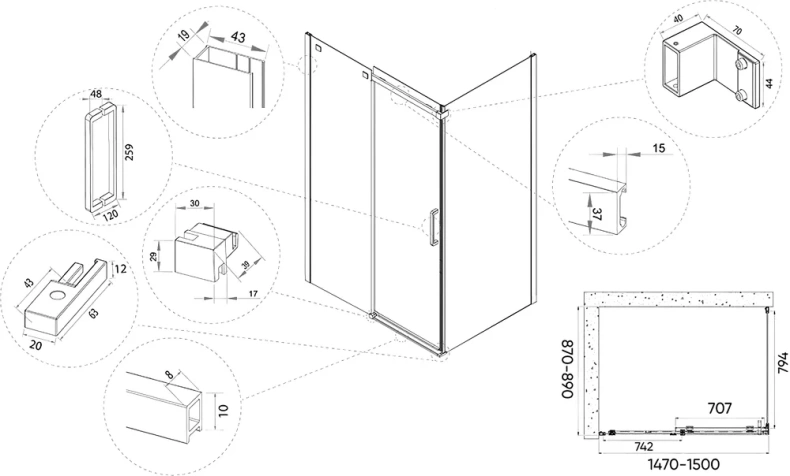 19
43
48
259
120
30
29
39
17
43
12
63
20
8
10
40
70
44
15
37
870-890
794
707
742
1470-1500