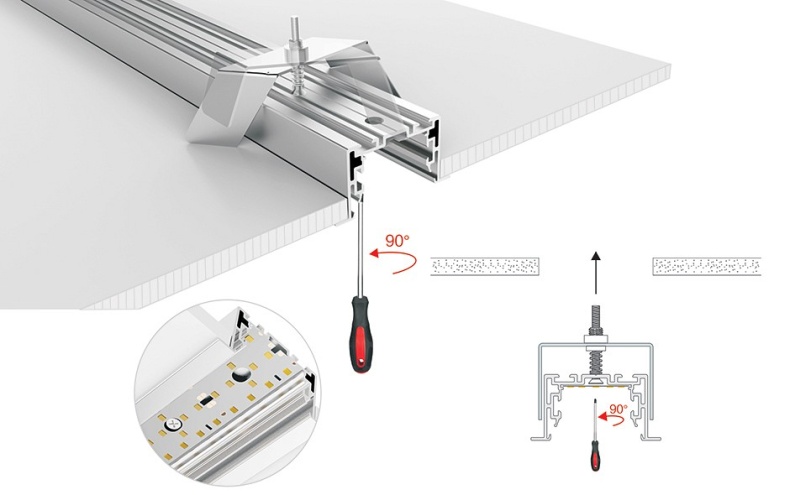 90°

90°