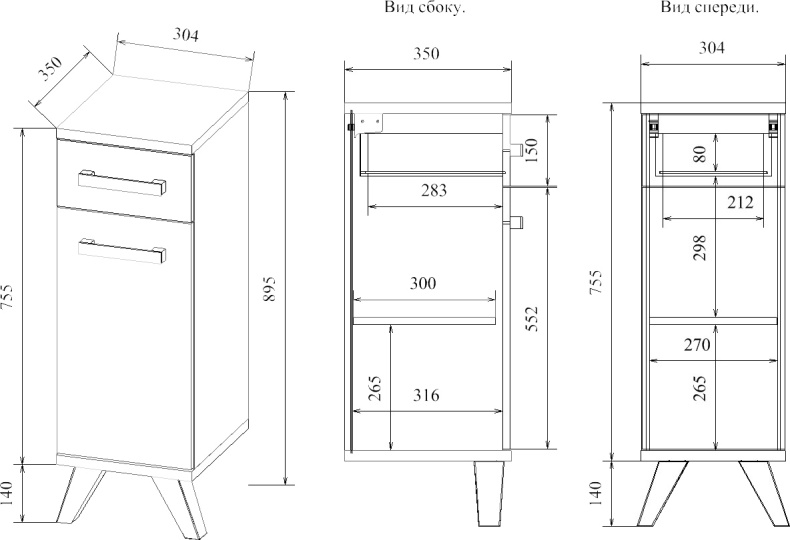 304
350
755
895
140

Вид сбоку.
350
150
283
300
552
265
316

Вид спереди.
304
80
212
298
755
270
265
140