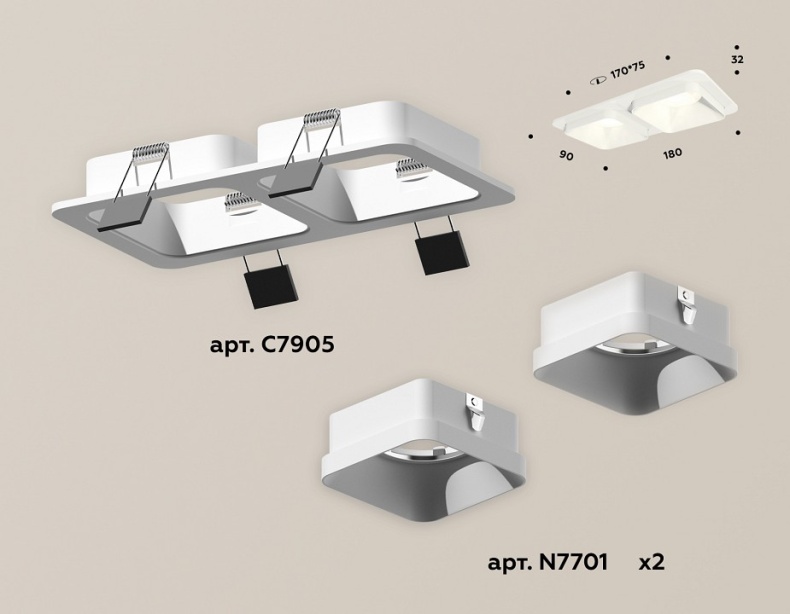 170*75

32

90

180

арт. C7905

арт. N7701 x2