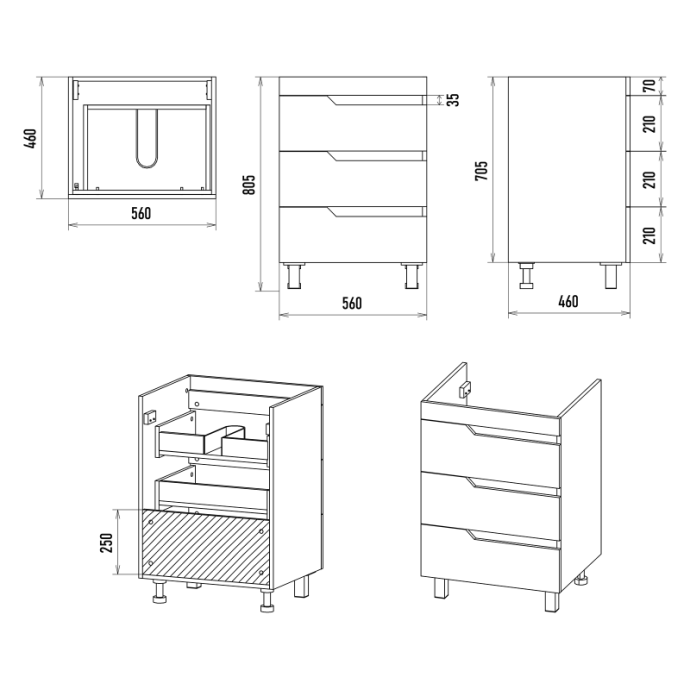 460

560

805

35

560

705

70

210

210

210

460

250