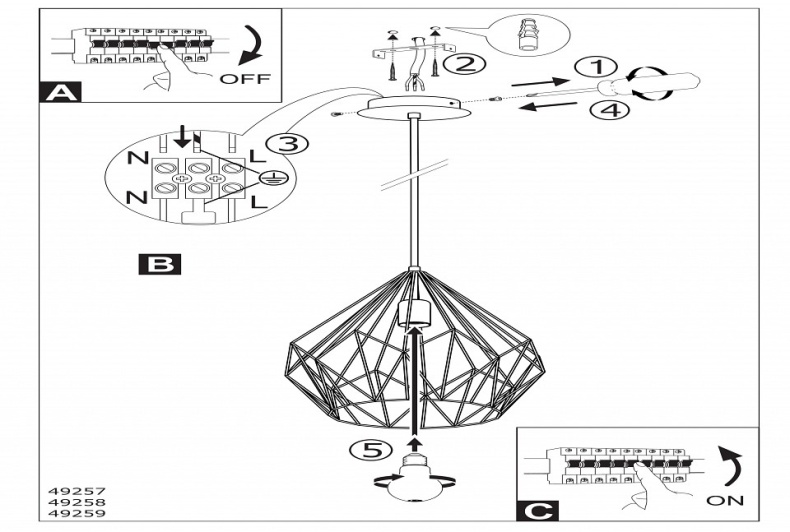 OFF

A

2

1

4

3

N

L

N

L

B

5

49257
49258
49259

ON

C