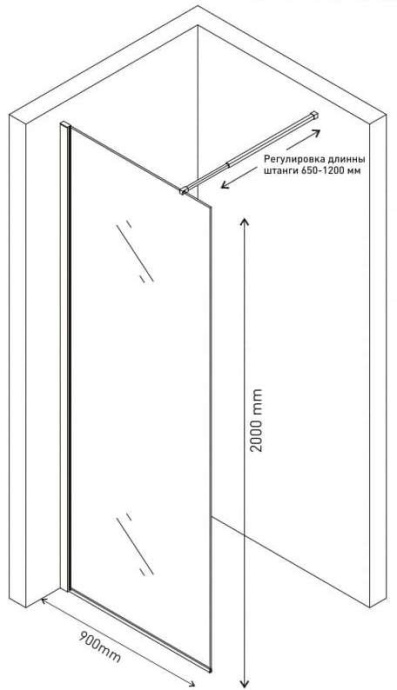 Регулировка длинны штанги 650-1200 мм

2000 mm

900mm