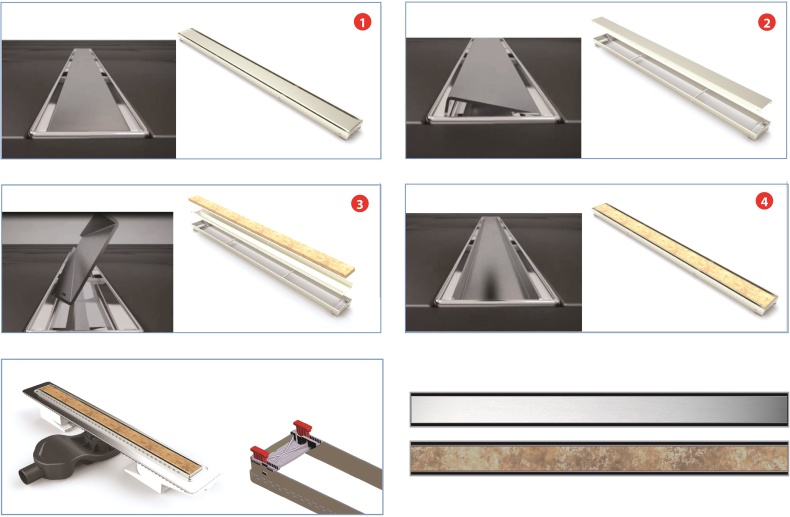 1

2

3

4