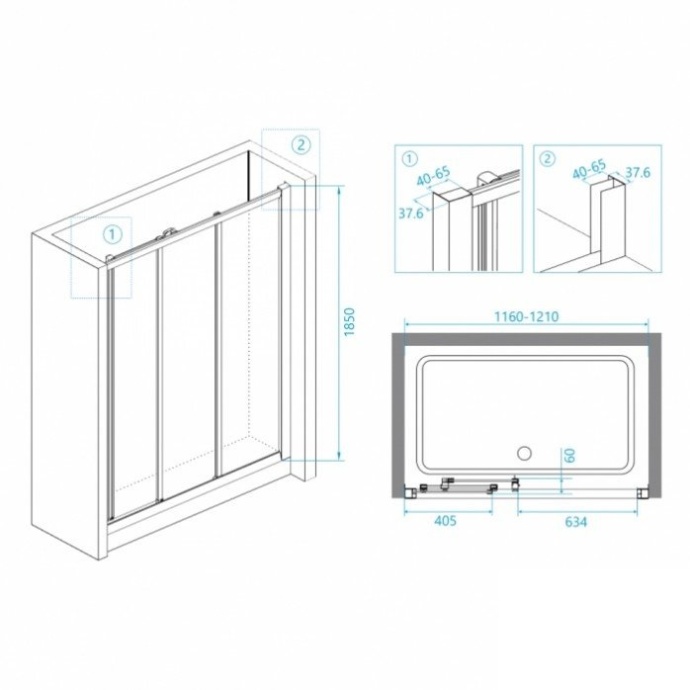 ②
①
1850
①
40-65
37.6
②
40-65
37.6
1160-1210
60
405
634