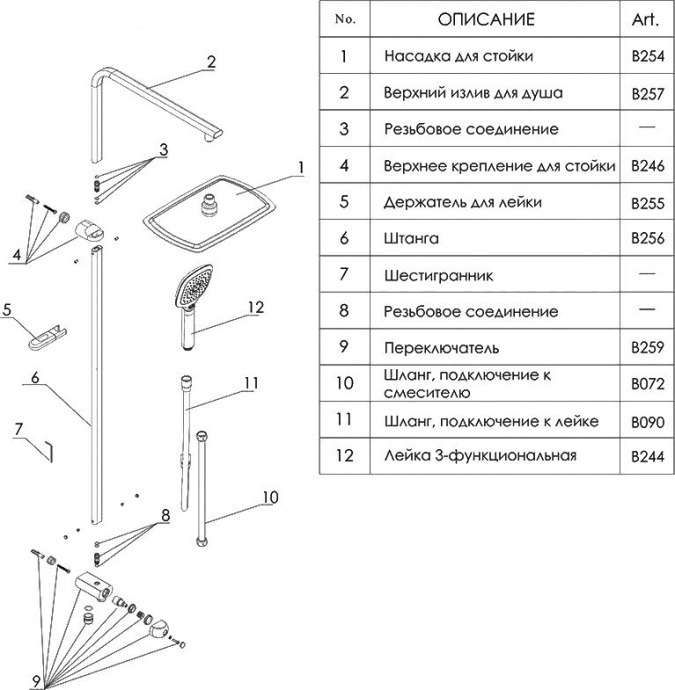 2
3
1
4
5
12
6
11
7
10
8
9

| No. | ОПИСАНИЕ | Art. |
|---|---|---|
| 1 | Насадка для стойки | B254 |
| 2 | Верхний излив для душа | B257 |
| 3 | Резьбовое соединение | — |
| 4 | Верхнее крепление для стойки | B246 |
| 5 | Держатель для лейки | B255 |
| 6 | Штанга | B256 |
| 7 | Шестигранник | — |
| 8 | Резьбовое соединение | — |
| 9 | Переключатель | B259 |
| 10 | Шланг, подключение к смесителю | B072 |
| 11 | Шланг, подключение к лейке | B090 |
| 12 | Лейка 3-функциональная | B244 |