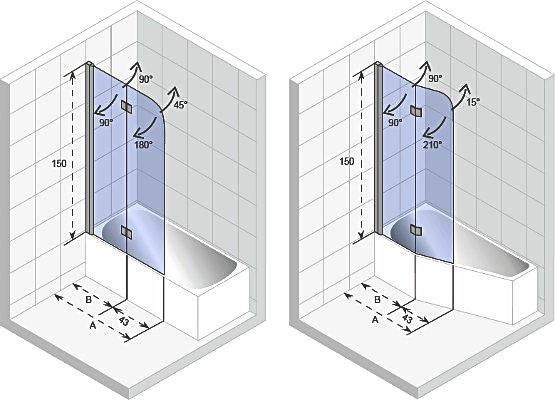 90°
90°
45°
180°
150
B
43
A

90°
90°
15°
210°
150
B
43
A