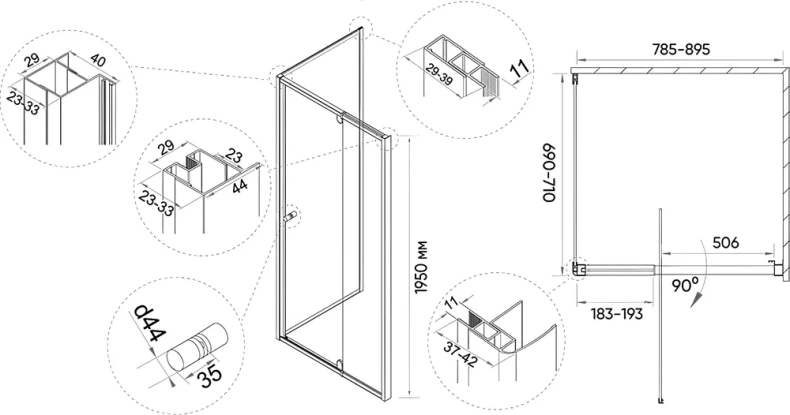 29
40
23-33

29
23
23-33
44

d44
35

29-39
11

1950 мм

11
37-42

785-895
690-710
506
90°
183-193