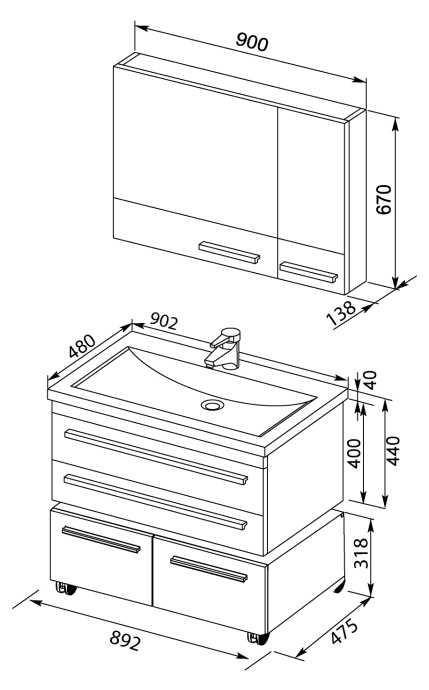 900
670
138
902
480
40
400
440
318
892
475