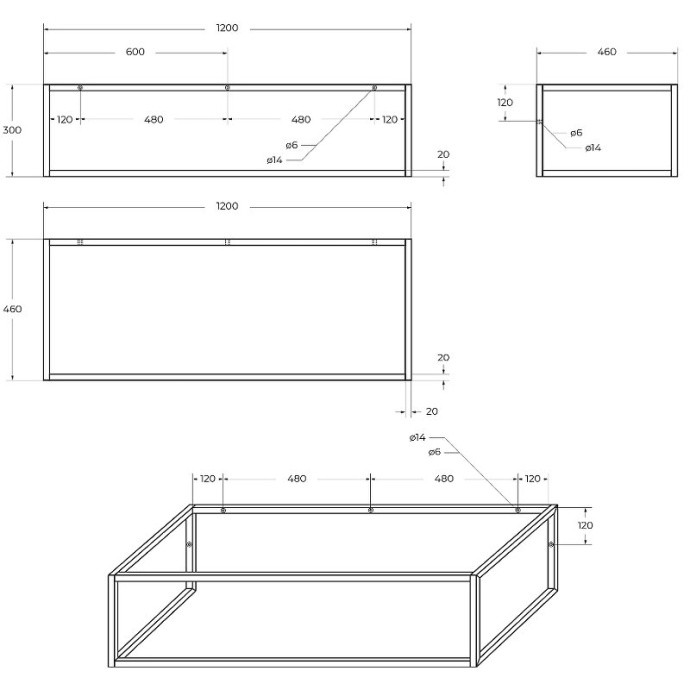 1200
600
300
120
480
480
120
ø6
ø14
20
460
120
ø6
ø14
1200
460
20
20
ø14
ø6
120
480
480
120
120