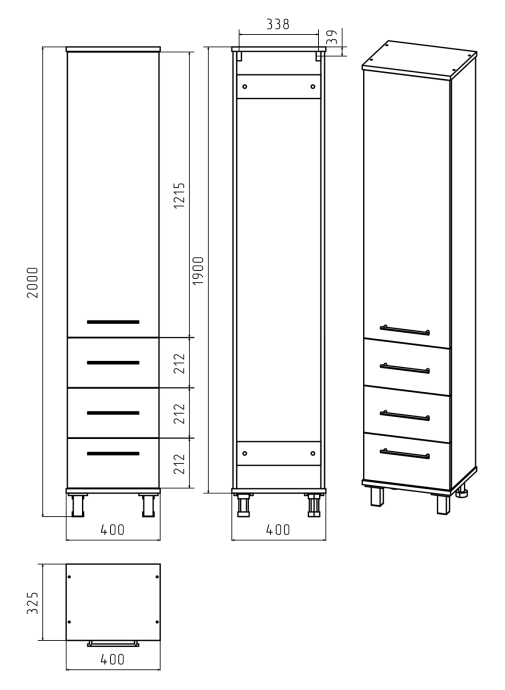 338
39
2000
1215
1900
212
212
212
400
400
325
400