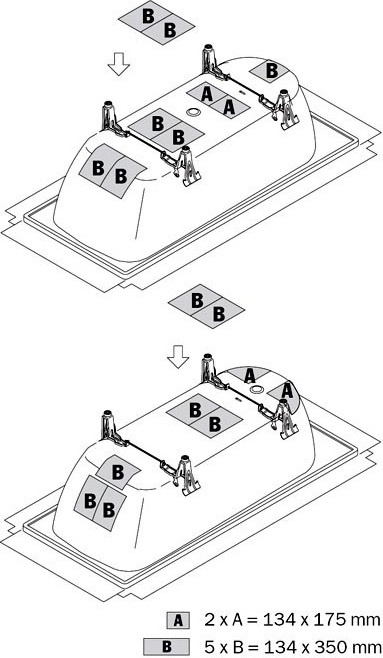 B B

B

A A

B B

B B

B B

A

A

B B

B

B B

A 2 x A = 134 x 175 mm

B 5 x B = 134 x 350 mm