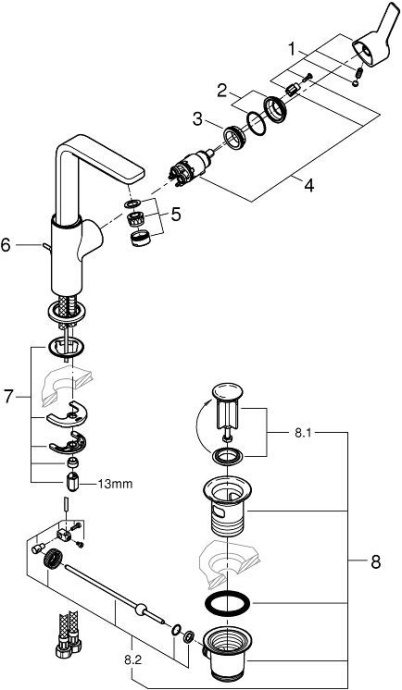 1
2
3
4
5
6
7
13mm
8.1
8
8.2