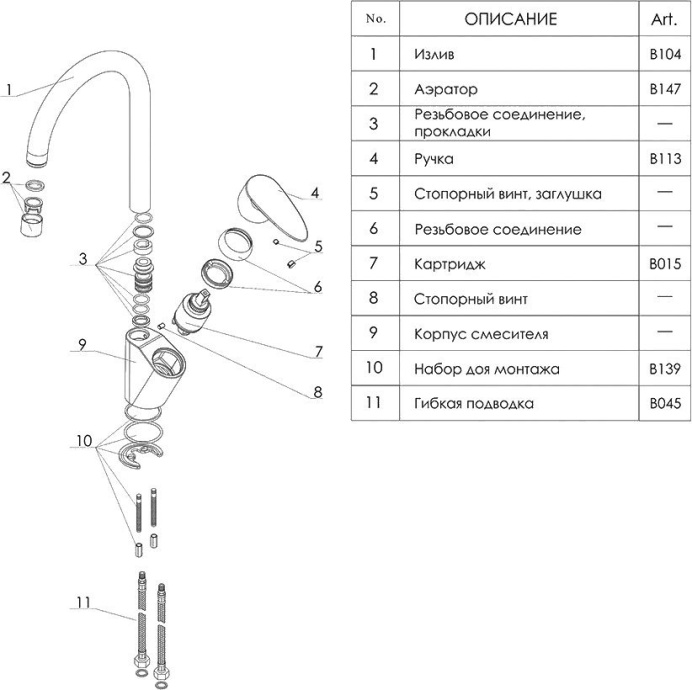 1

2

3

4

5

6

7

8

9

10

11

| No. | ОПИСАНИЕ | Art. |
|---|---|---|
| 1 | Излив | B104 |
| 2 | Аэратор | B147 |
| 3 | Резьбовое соединение, прокладки | — |
| 4 | Ручка | B113 |
| 5 | Стопорный винт, заглушка | — |
| 6 | Резьбовое соединение | — |
| 7 | Картридж | B015 |
| 8 | Стопорный винт | — |
| 9 | Корпус смесителя | — |
| 10 | Набор доя монтажа | B139 |
| 11 | Гибкая подводка | B045 |