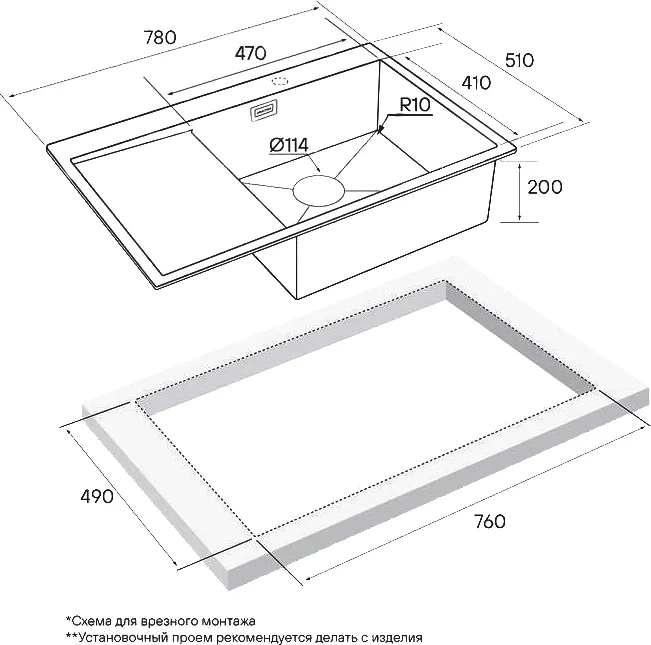 780
470
510
410
R10
Ø114
200
490
760
*Схема для врезного монтажа
**Установочный проем рекомендуется делать с изделия