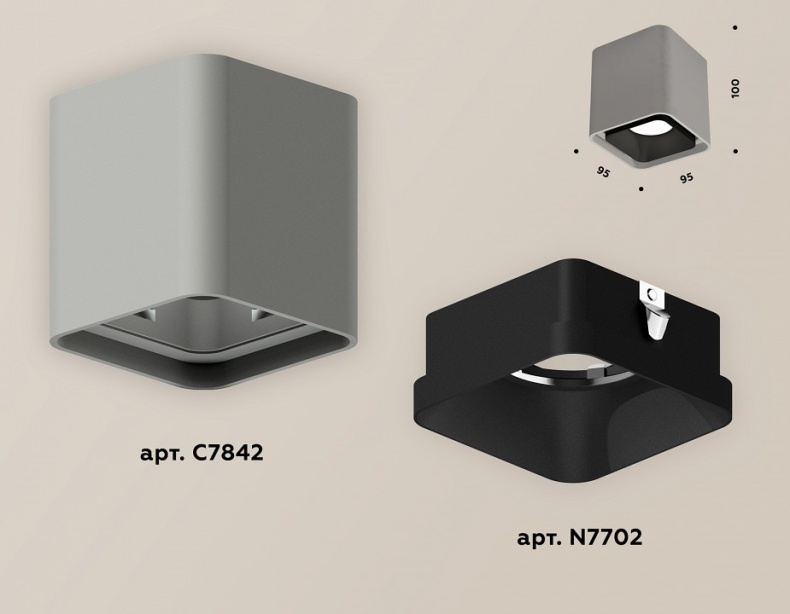 100

95

95

арт. C7842

арт. N7702