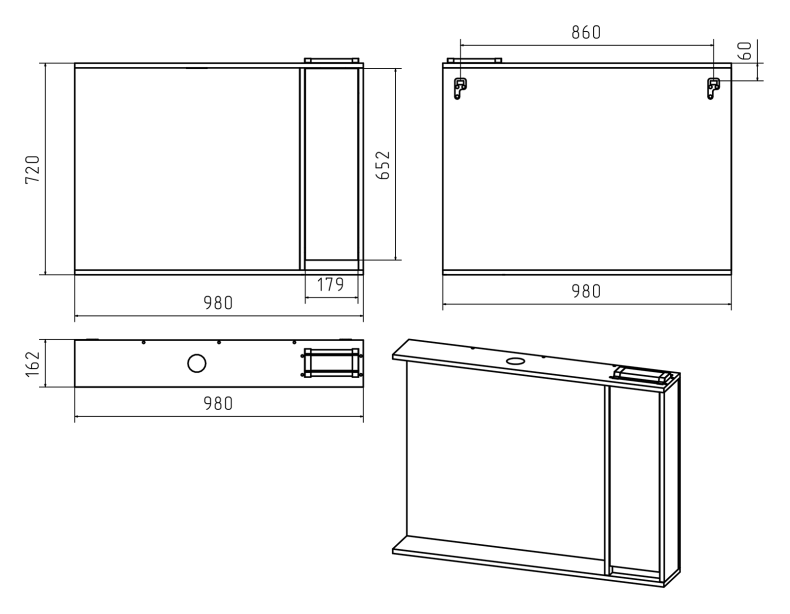 720
652
179
980
860
60
980
162
980