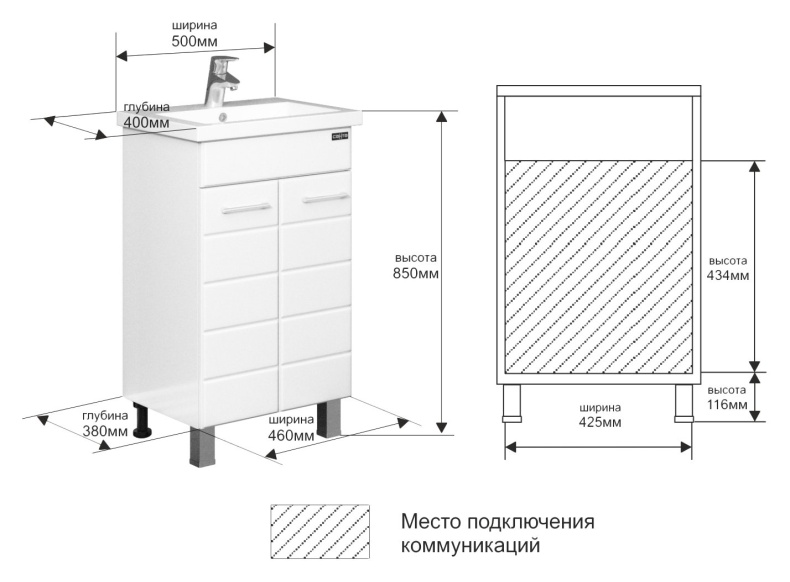 ширина
500мм

глубина
400мм

высота
850мм

глубина
380мм

ширина
460мм

высота
434мм

высота
116мм

ширина
425мм

Место подключения коммуникаций