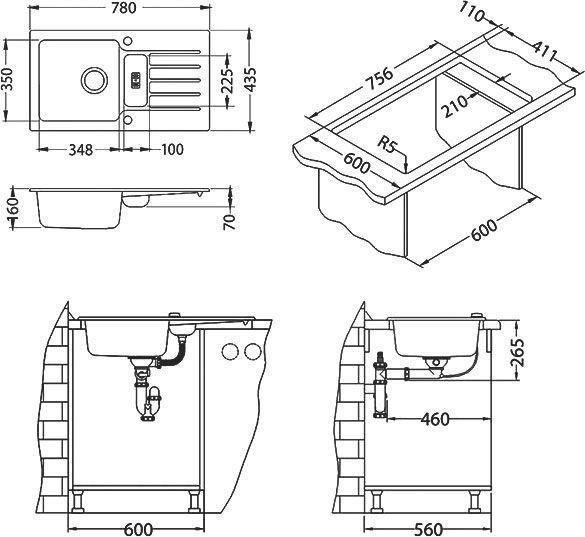 780
350
225
435
348
100
160
70
110
411
756
210
R5
600
600
265
460
600
560