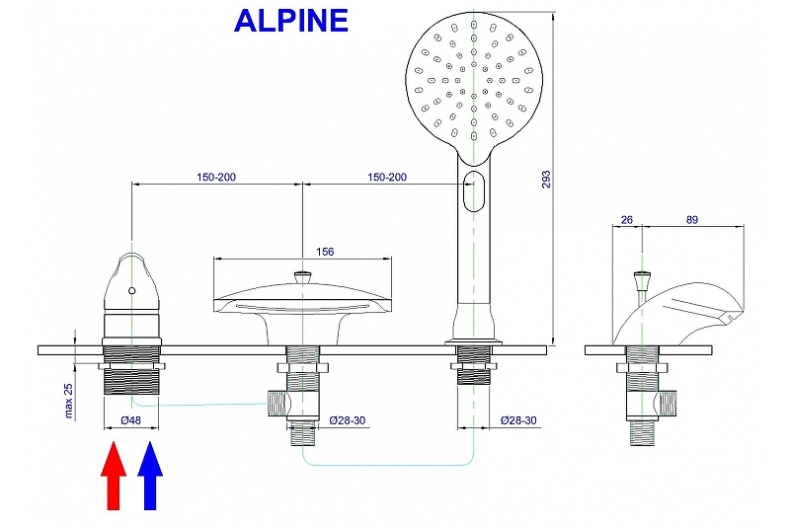 ALPINE

150-200

150-200

293

156

26

89

max 25

Ø48

Ø28-30

Ø28-30