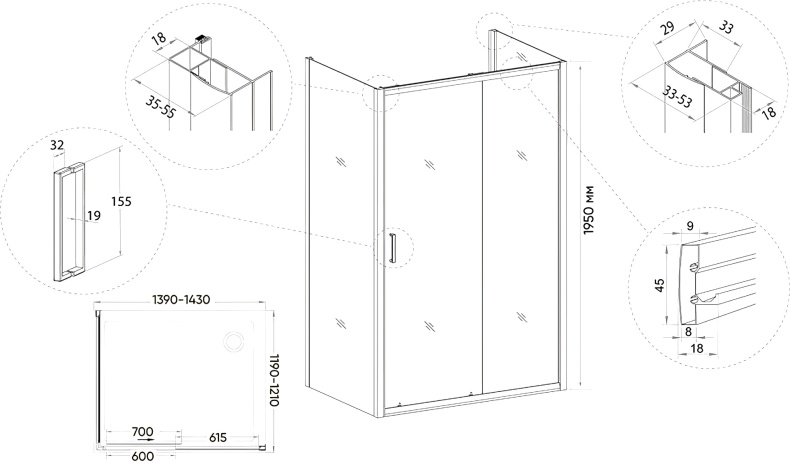 18
35-55
32
155
19
1390-1430
1190-1210
700
615
600
1950 мм
29
33
33-53
18
9
45
8
18