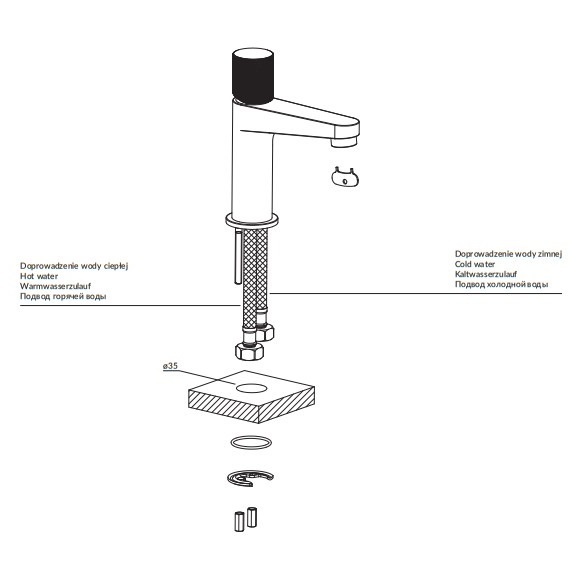 Doprowadzenie wody ciepłej
Hot water
Warmwasserzulauf
Подвод горячей воды

Doprowadzenie wody zimnej
Cold water
Kaltwasserzulauf
Подвод холодной воды

ø35