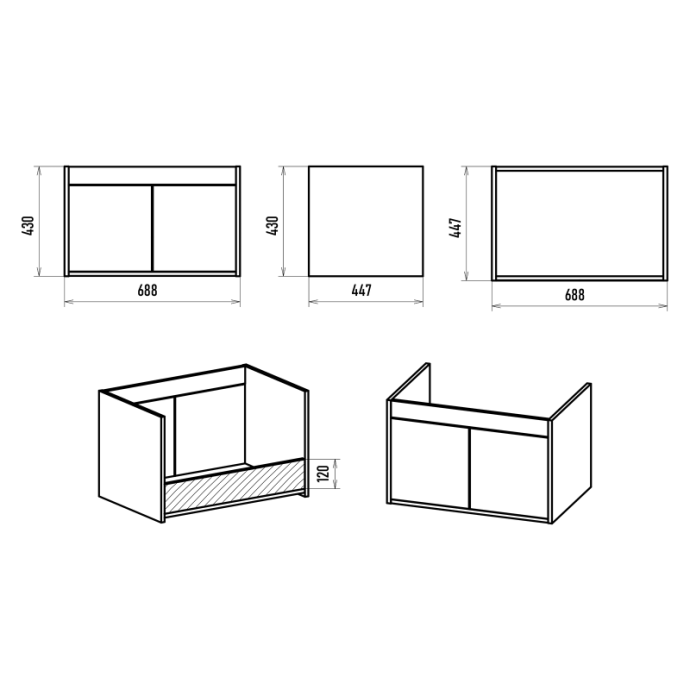 430
688
430
447
447
688
120