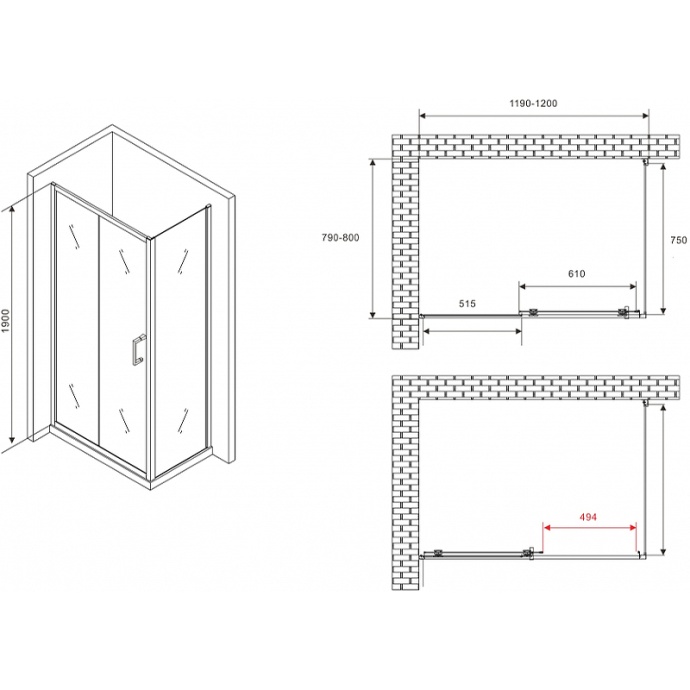 1900

1190-1200

790-800

750

610

515

494