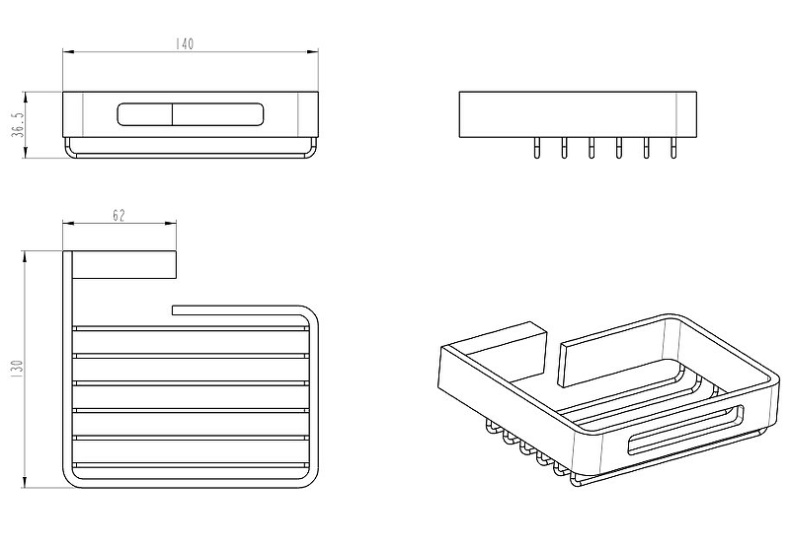 140
36.5
62
130