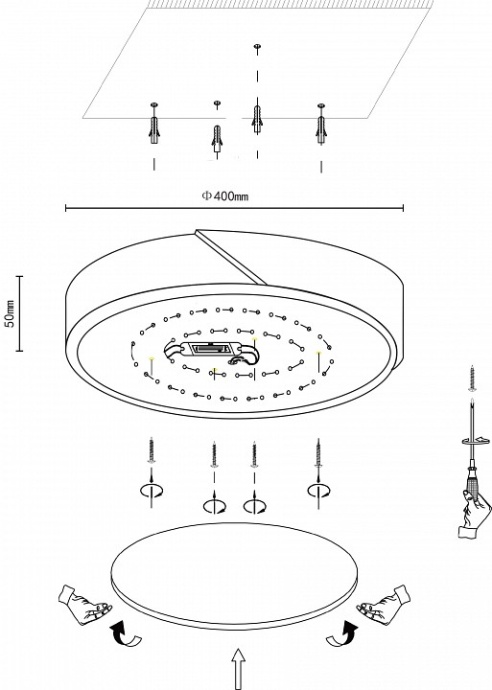 Φ400mm

50mm