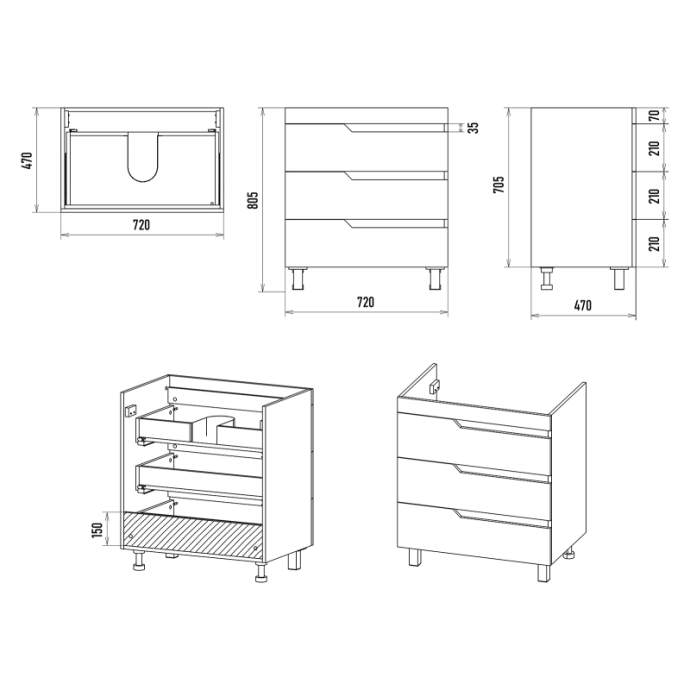 470
720
805
35
720
705
70
210
210
210
470
150