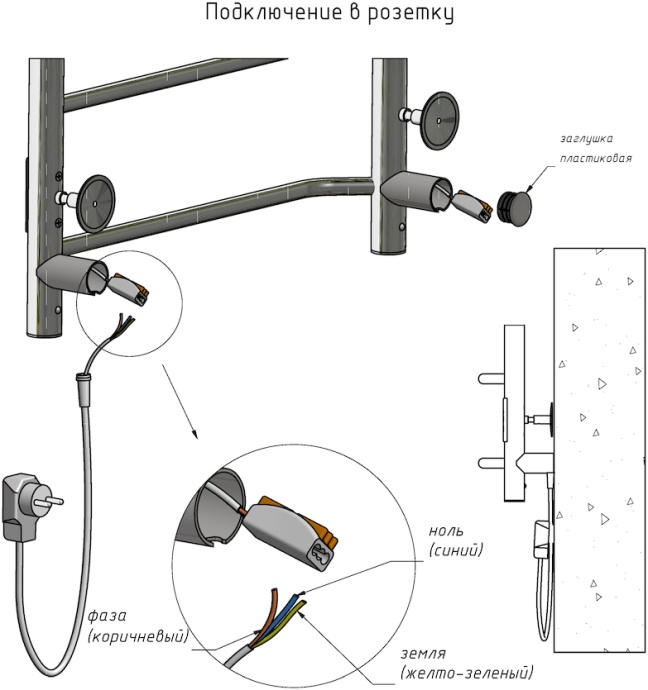 Подключение в розетку

заглушка пластиковая

ноль (синий)

фаза (коричневый)

земля (желто-зеленый)