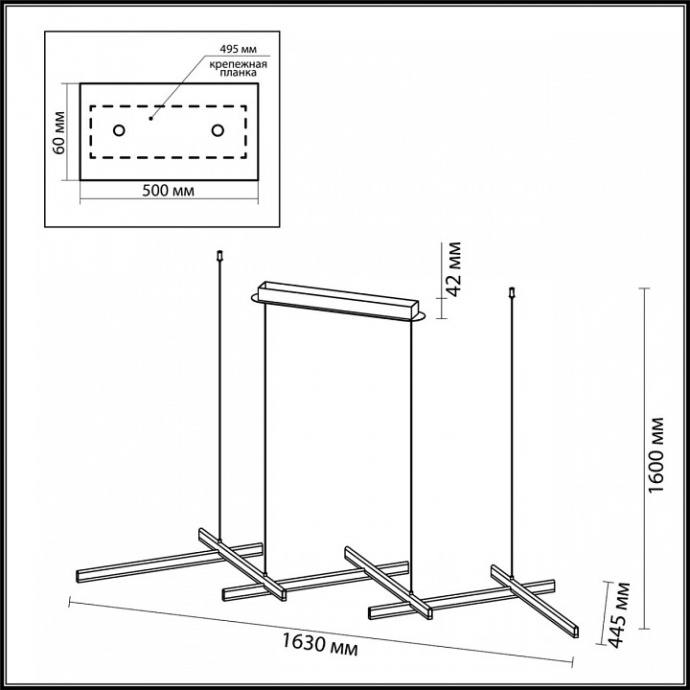 495 мм
крепежная планка
60 мм
500 мм
42 мм
1600 мм
445 мм
1630 мм