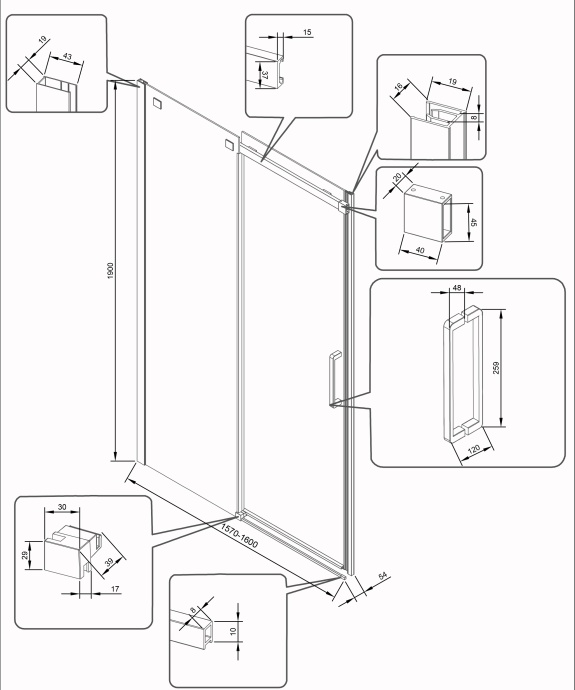 19
43
15
37
16
19
8
20
45
40
1900
48
259
120
30
29
39
17
1570-1600
54
8
10