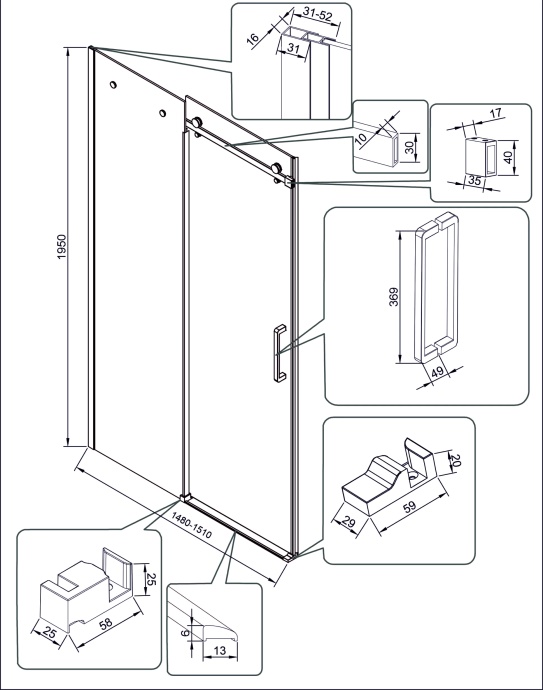 31-52
16
31
10
30
17
40
35
1950
369
49
20
59
29
1480-1510
25
58
25
6
13