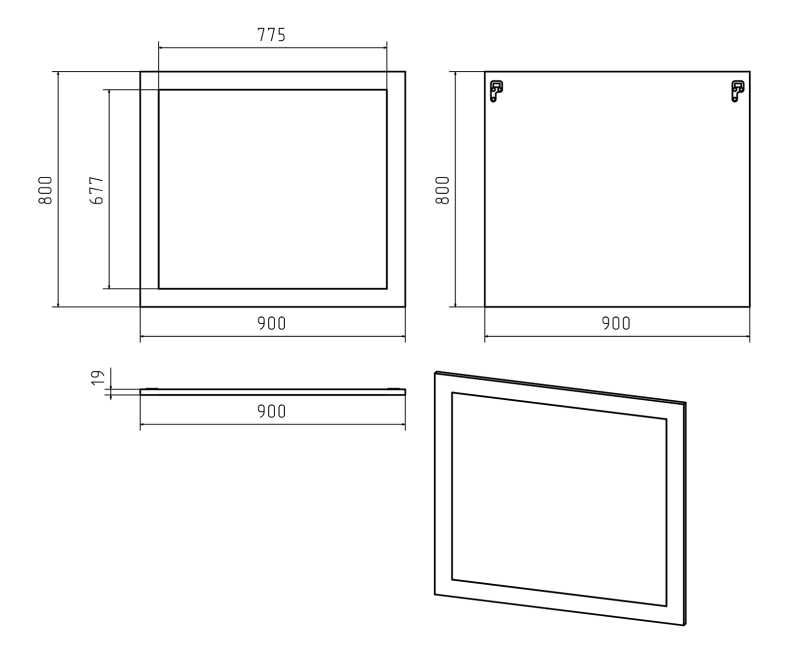 775
800
677
900
800
900
19
900