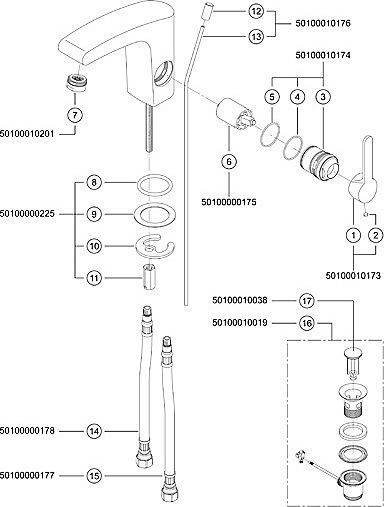 12
13
50100010176

50100010174
5
4
3

7
50100010201

6
50100000175

8
9
10
11
50100000225

1
2
50100010173

50100010038
17
50100010019
16

50100000178
14
50100000177
15