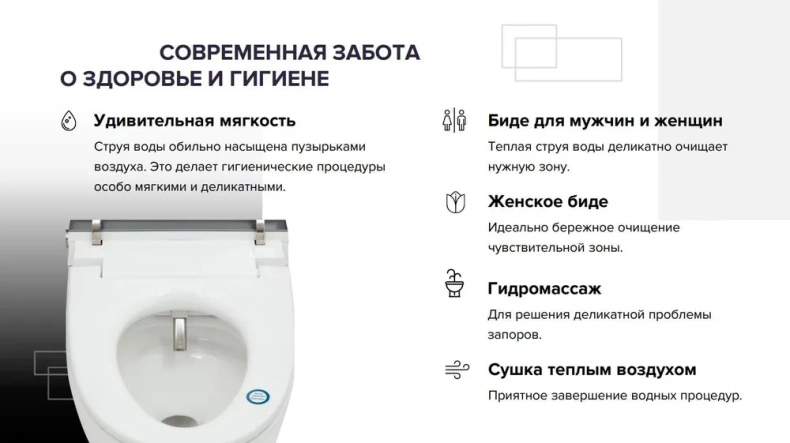 СОВРЕМЕННАЯ ЗАБОТА
О ЗДОРОВЬЕ И ГИГИЕНЕ

Удивительная мягкость

Струя воды обильно насыщена пузырьками воздуха. Это делает гигиенические процедуры особо мягкими и деликатными.

Биде для мужчин и женщин

Теплая струя воды деликатно очищает нужную зону.

Женское биде

Идеально бережное очищение чувствительной зоны.

Гидромассаж

Для решения деликатной проблемы запоров.

Сушка теплым воздухом

Приятное завершение водных процедур.